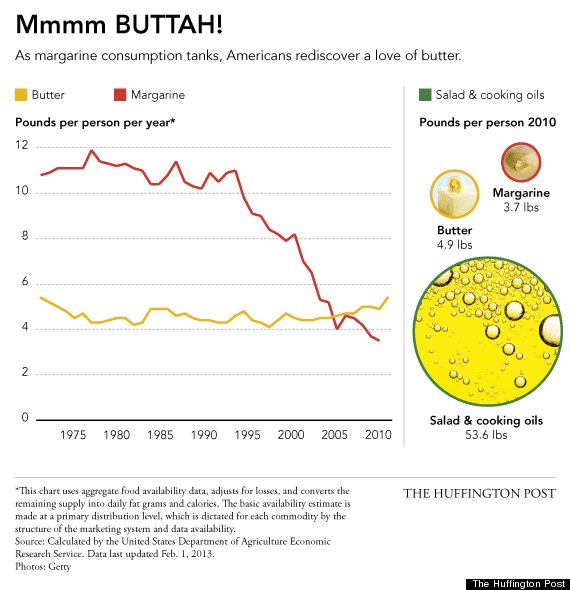 Mmmm BUTTAH!

As margarine consumption tanks, Americans rediscover a love of butter.

Butter Margarine

Pounds per person per year*

12
10
8
6
4
2
0

1975 1980 1985 1990 1995 2000 2005 2010

Salad & cooking oils

Pounds per person 2010

Margarine
3.7 lbs

Butter
4.9 lbs

Salad & cooking oils
53.6 lbs

*This chart uses aggregate food availability data, adjusts for losses, and converts the remaining supply into daily fat grams and calories. The basic availability estimate is made at a primary distribution level, which is dictated for each commodity by the structure of the marketing system and data availability.
Source: Calculated by the United States Department of Agriculture Economic Research Service. Data last updated Feb. 1, 2013.
Photos: Getty

THE HUFFINGTON POST

The Huffington Post